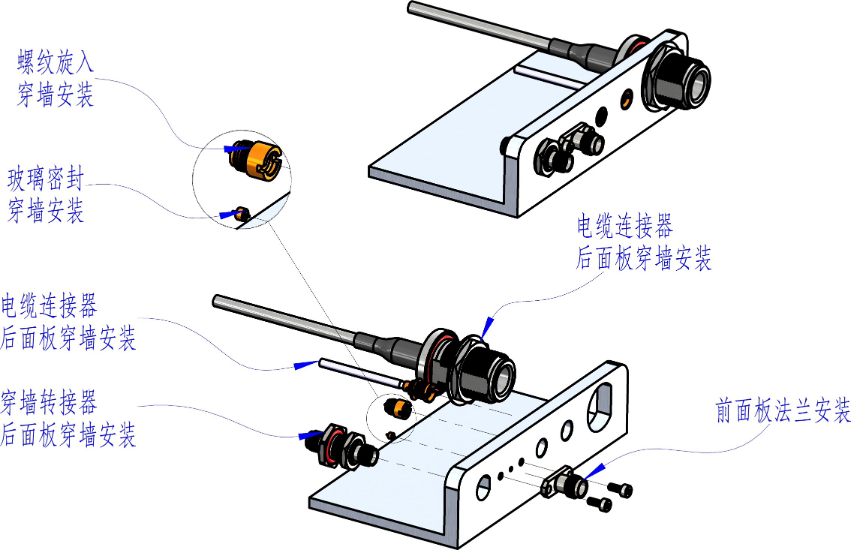 螺纹旋入
穿墙安装

玻璃密封
穿墙安装

电缆连接器
后面板穿墙安装

电缆连接器
后面板穿墙安装

穿墙转接器
后面板穿墙安装

前面板法兰安装